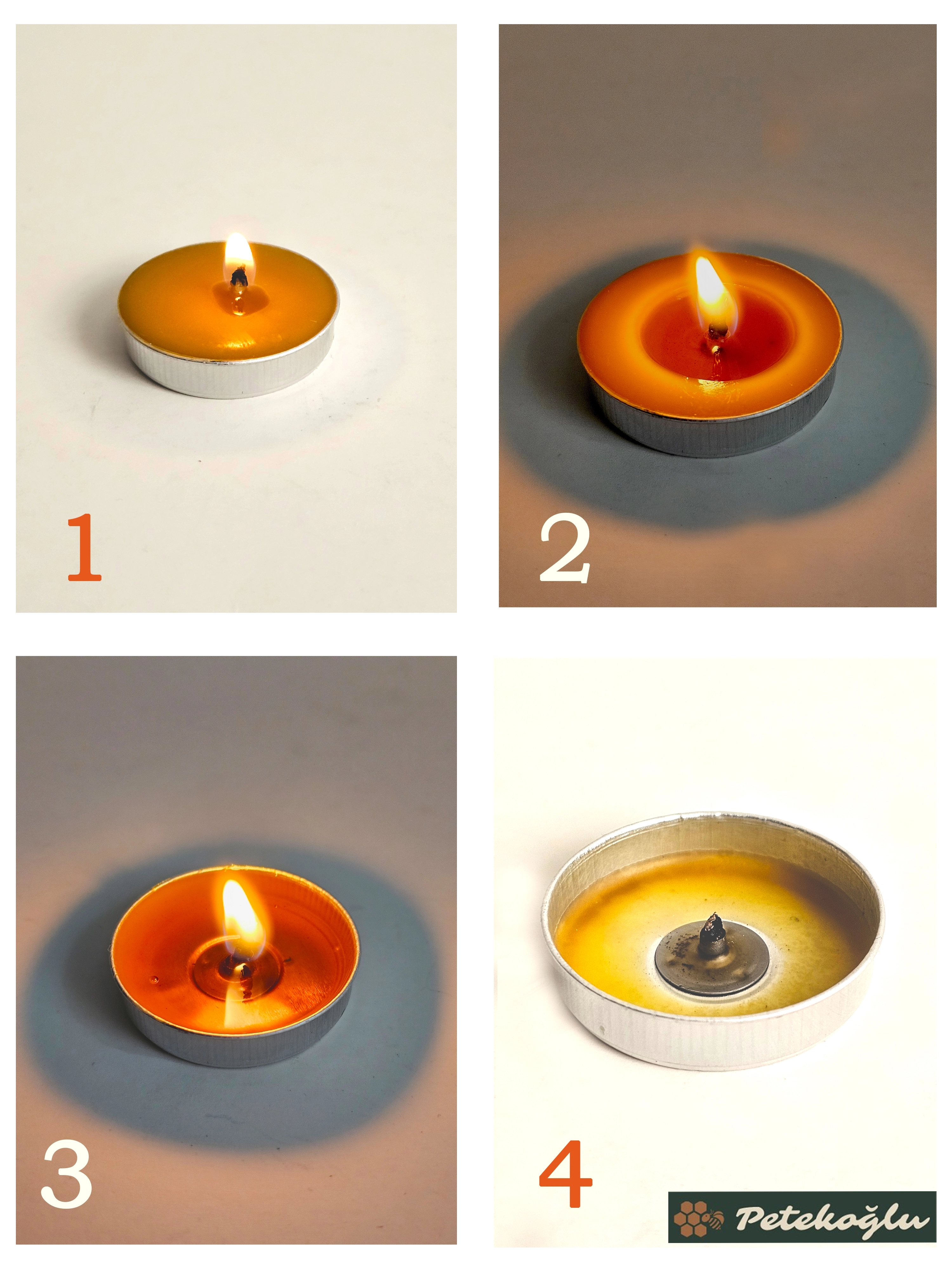 1

2

3

4

Petekoğlu